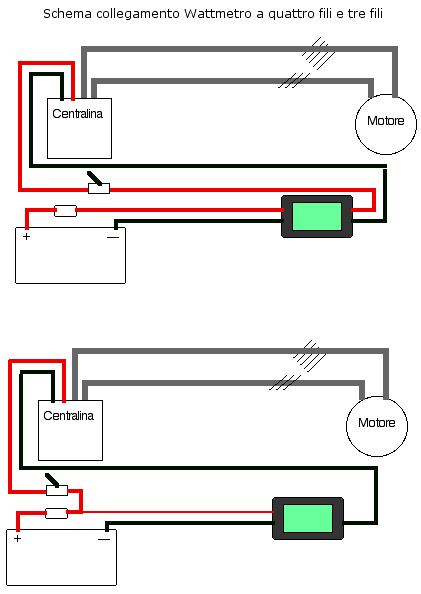 Schema collegamento Wattmetro a quattro fili e tre fili

Centralina

Motore

+

—

Centralina

Motore

+

—